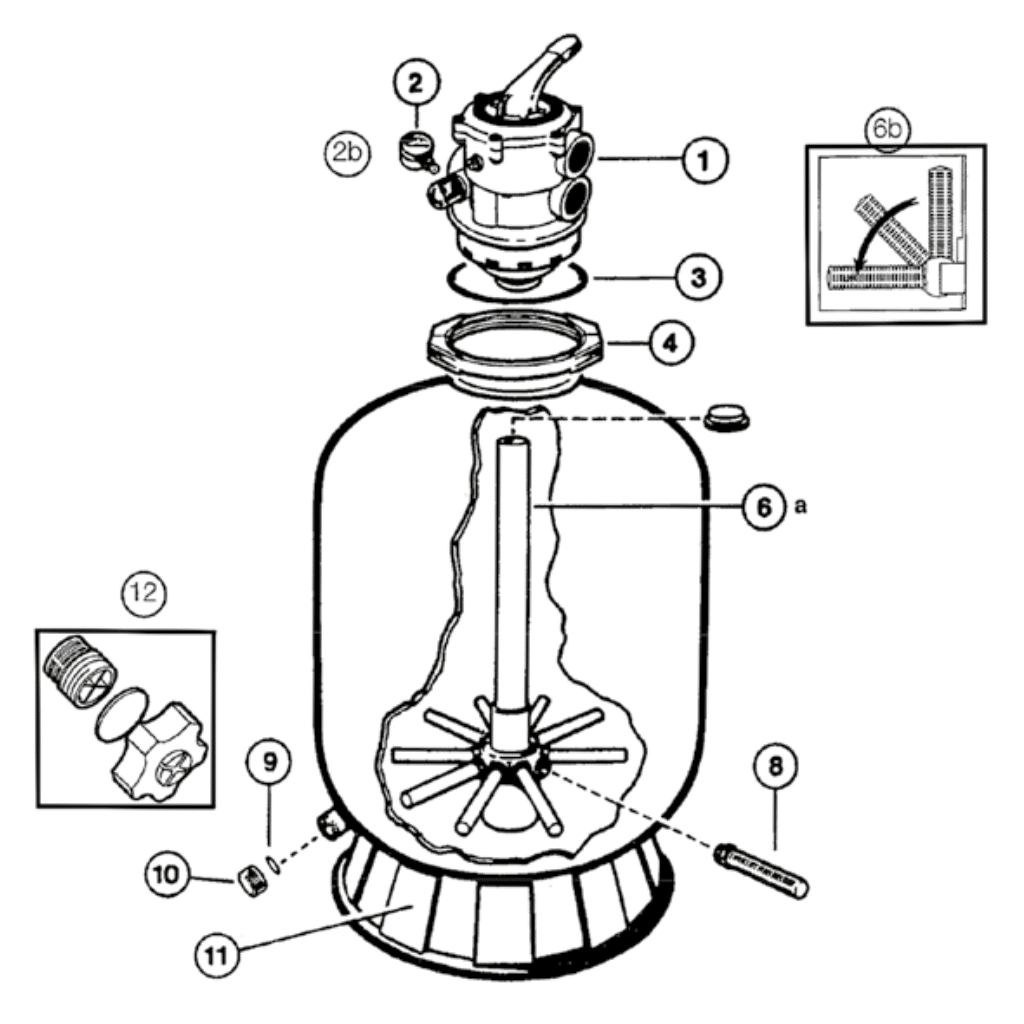 2
2b
1
6b
3
4
6 a
12
9
8
10
11