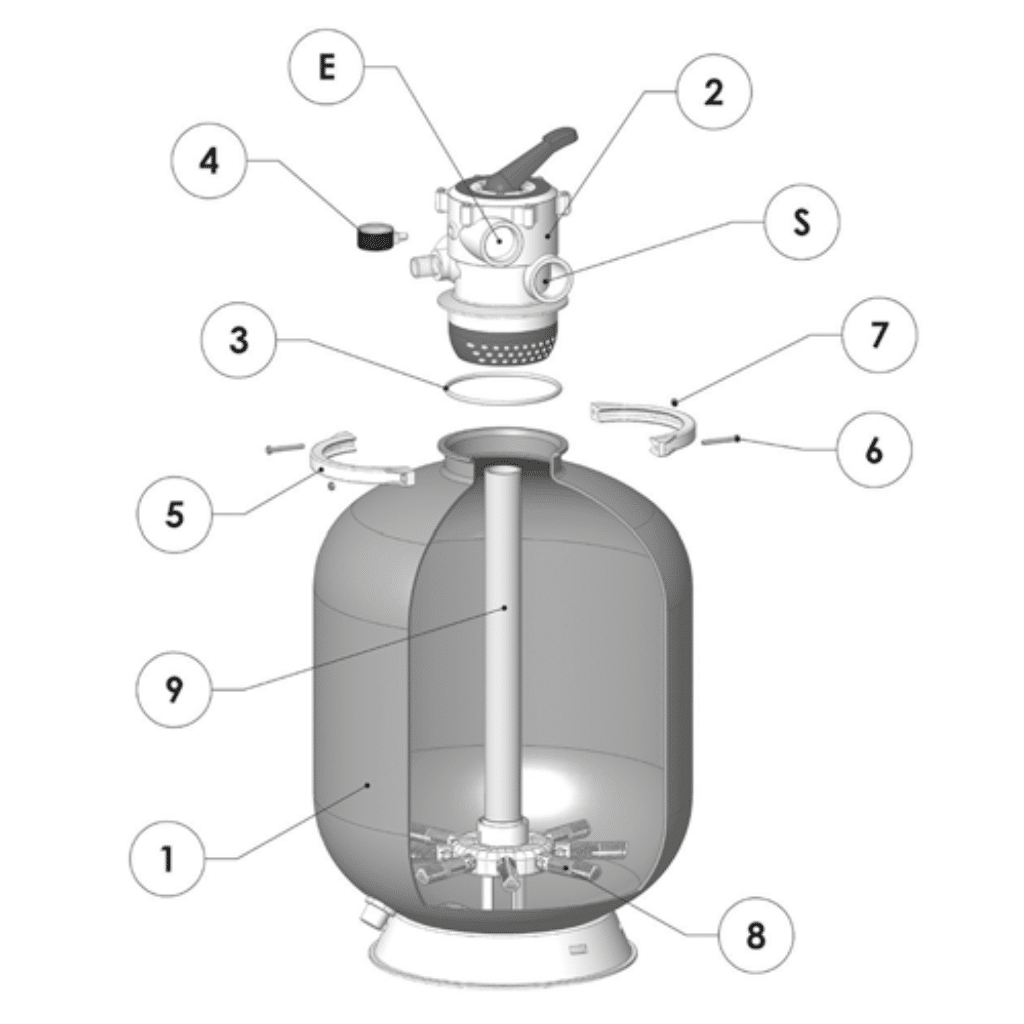 E
2
4
S
3
7
6
5
9
1
8