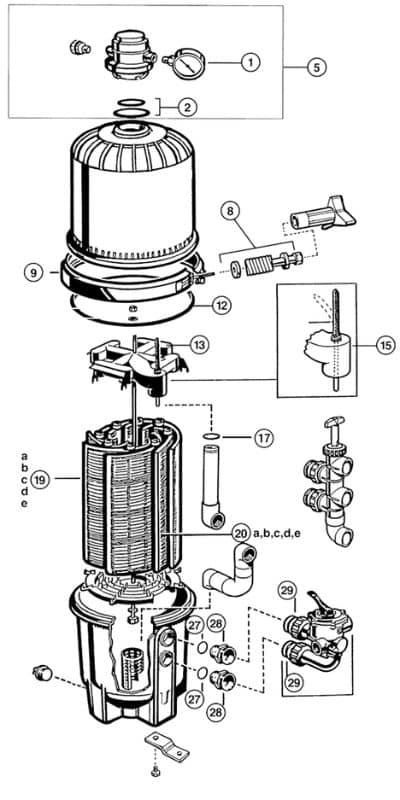 1
5
2
8
9
12
13
15
17
a
b
c
d
e
19
20 a,b,c,d,e
29
27
28
27
28
29