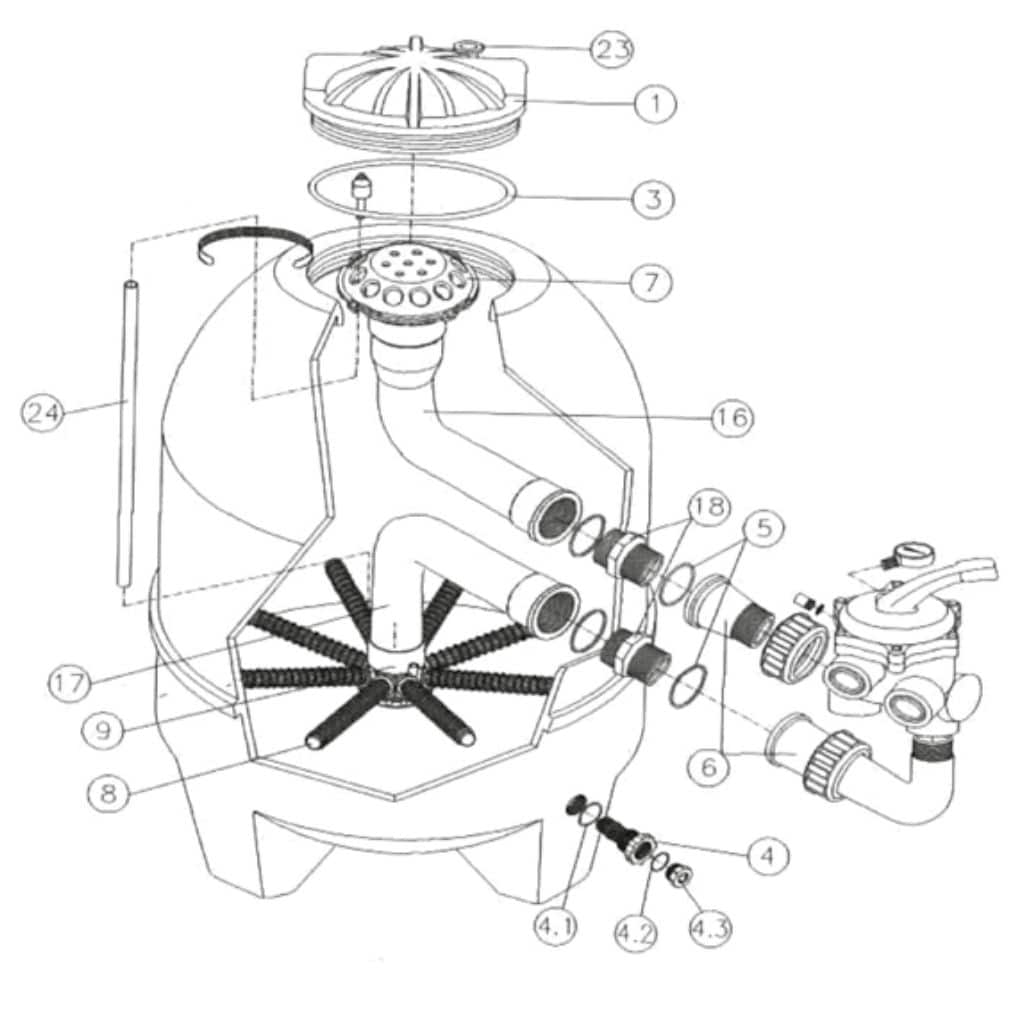 23
1
3
7
24
16
18
5
17
9
8
6
4
4.1
4.2
4.3