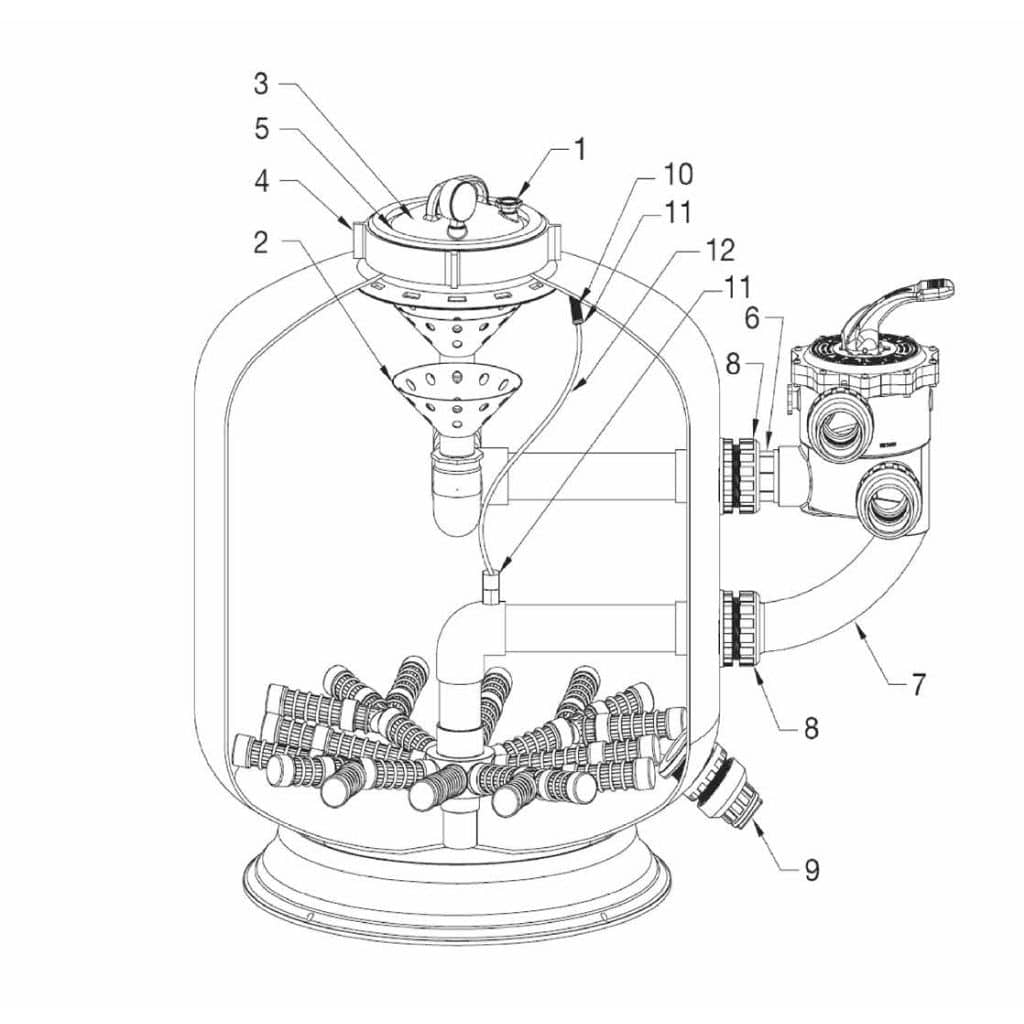 3
5
4
2
1
10
11
12
11
6
8
7
8
9