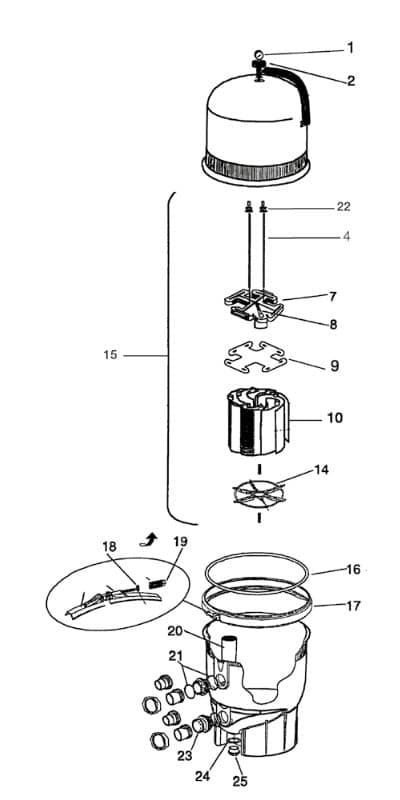 1
2
22
4
7
8
15
9
10
14
18
19
16
17
20
21
23
24
25