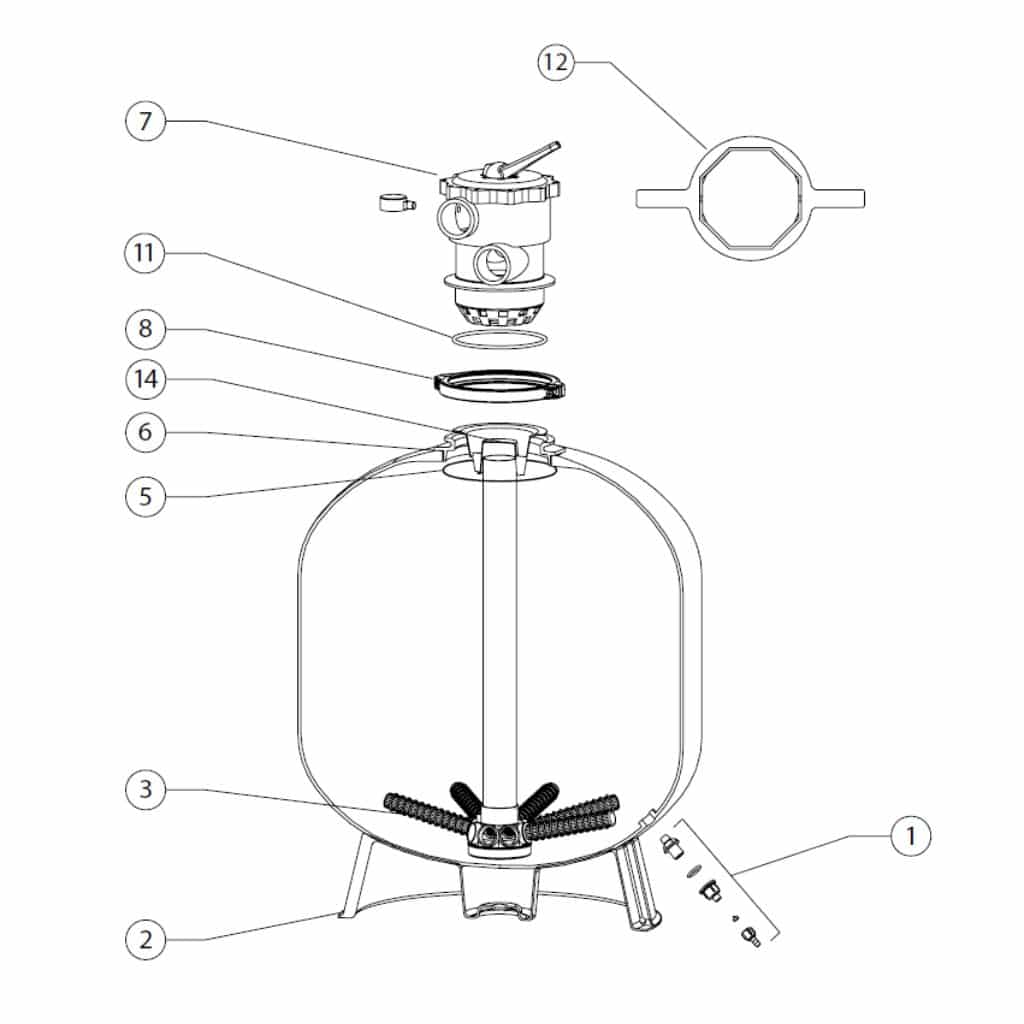 12
7
11
8
14
6
5
3
1
2