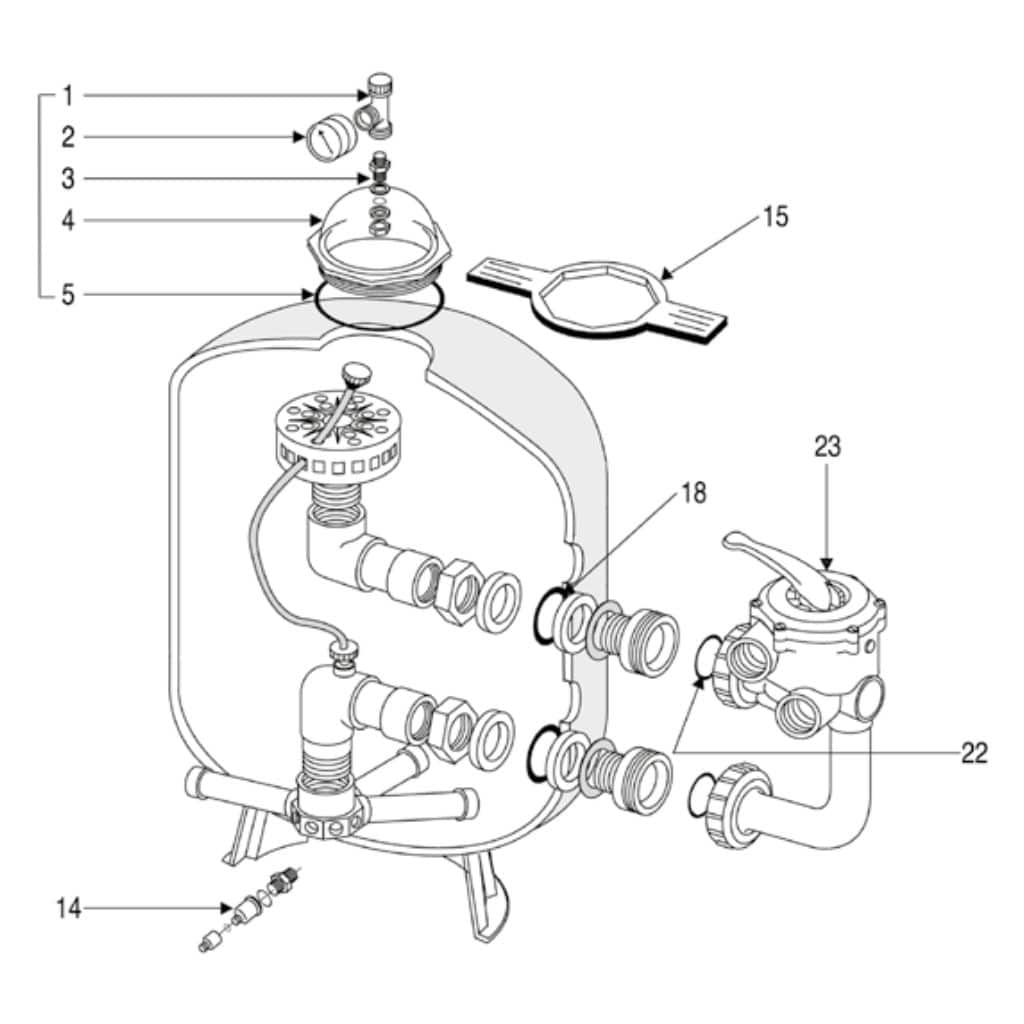 1
2
3
4
5
15
23
18
22
14