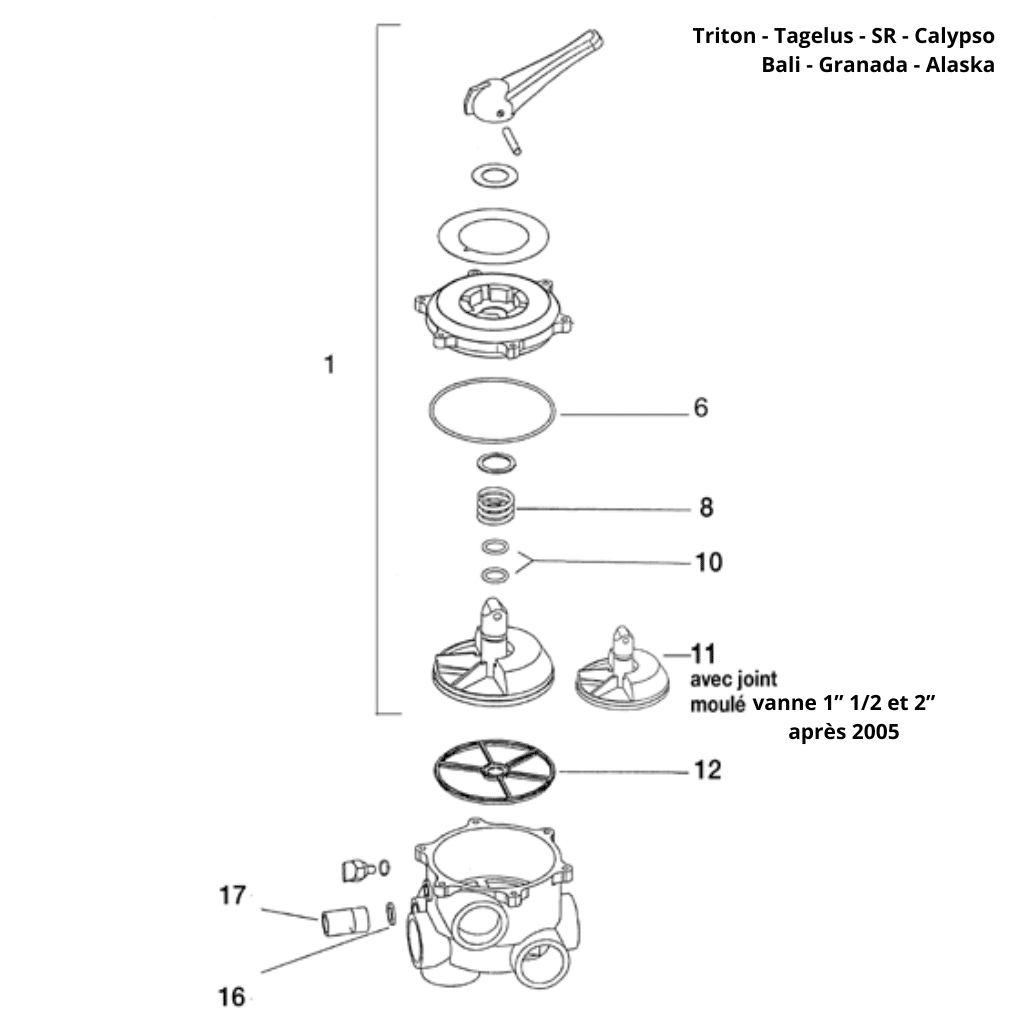 Triton - Tagelus - SR - Calypso
Bali - Granada - Alaska

1

6

8

10

11
avec joint
moulé vanne 1” 1/2 et 2”
après 2005

12

17

16