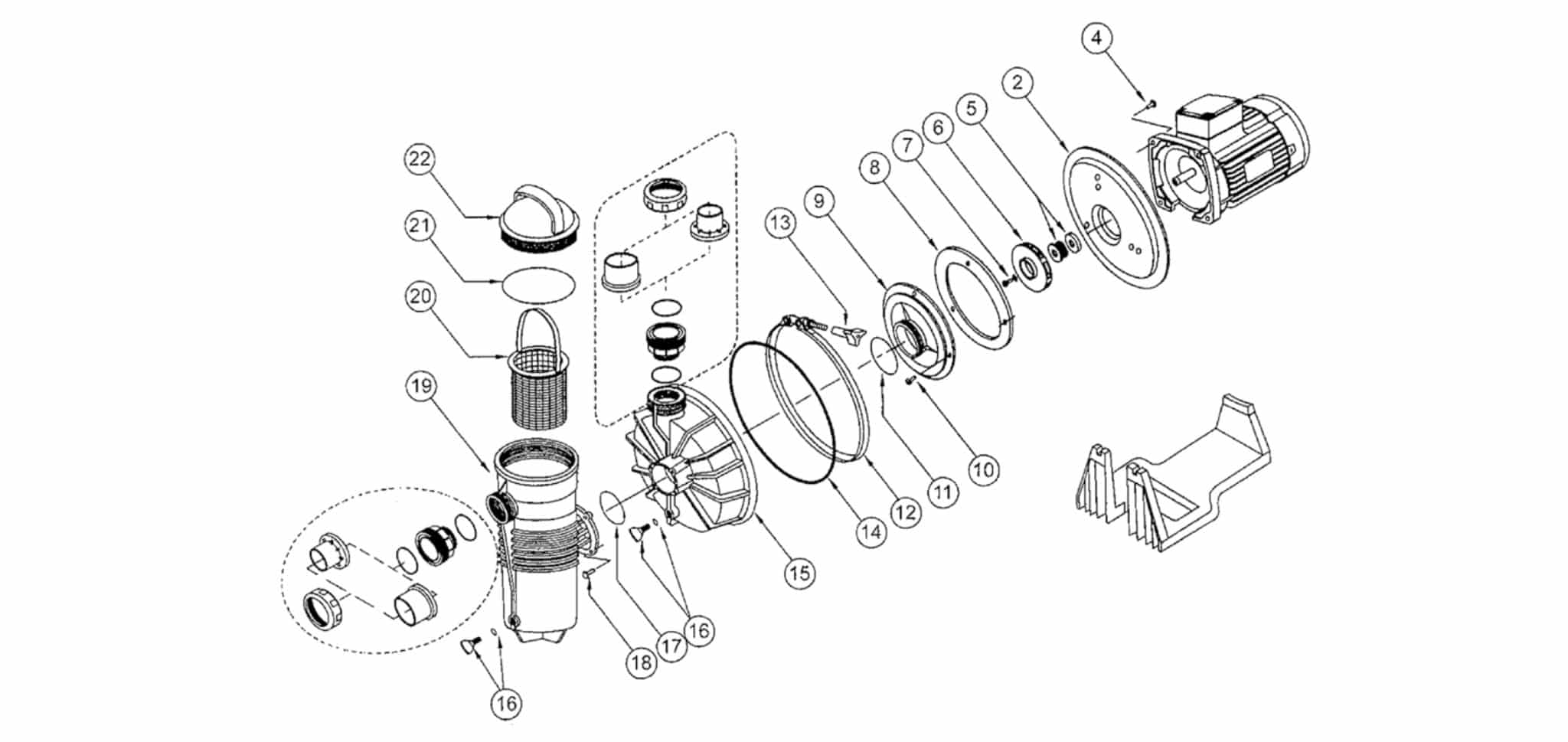 4
2
5
6
7
8
9
13
22
21
20
19
10
11
12
14
15
16
17
18
16